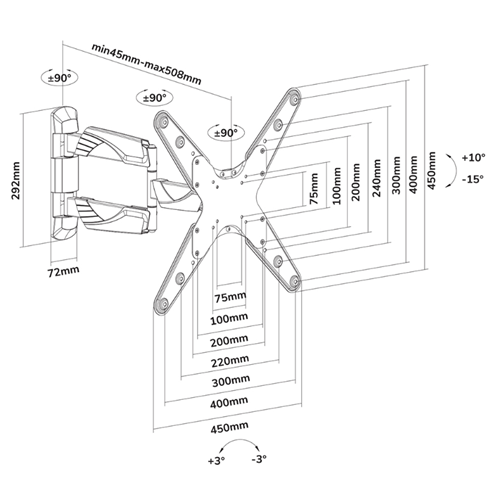 min45mm-max508mm

±90°

±90°

±90°

292mm

72mm

75mm
100mm
200mm
240mm
300mm
400mm
450mm

+10°
-15°

75mm
100mm
200mm
220mm
300mm
400mm
450mm

+3°
-3°